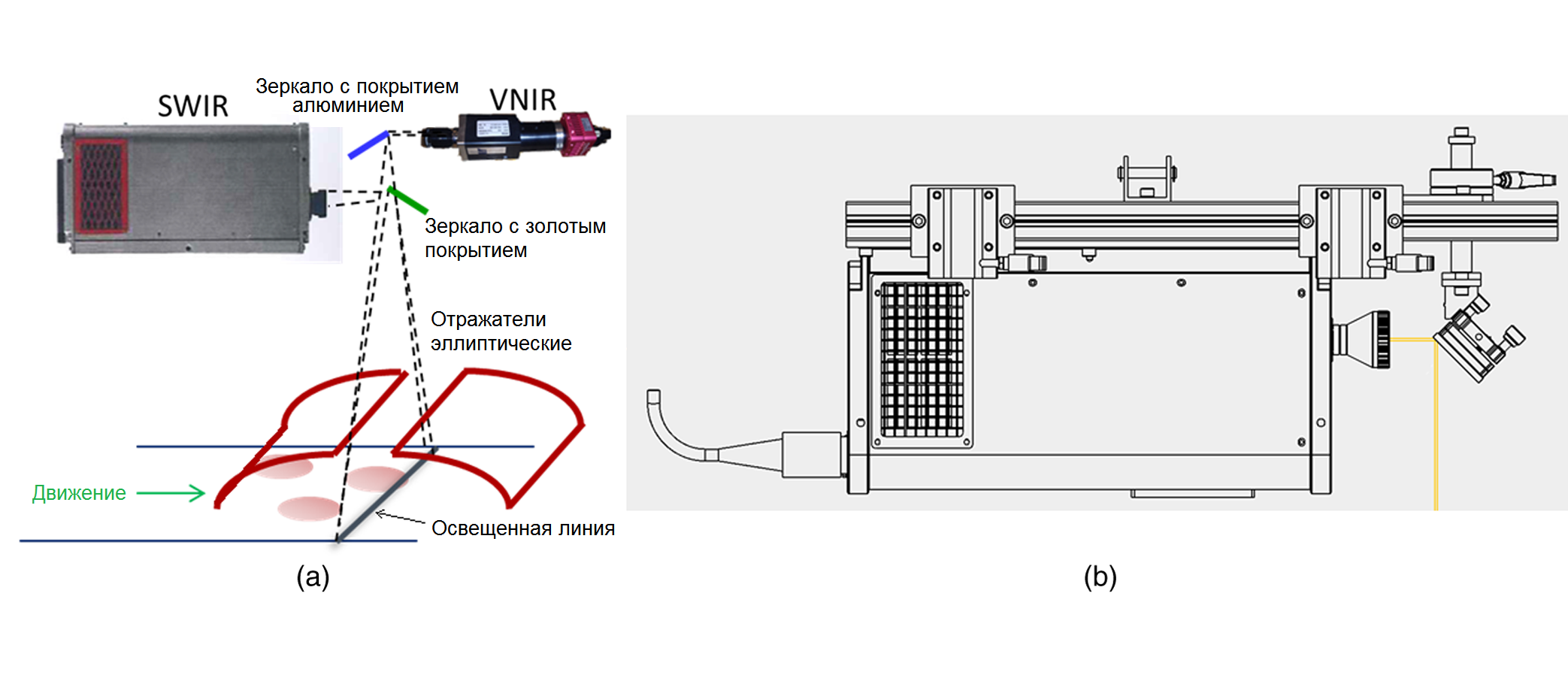 SWIR

Зеркало с покрытием алюминием

VNIR

Зеркало с золотым покрытием

Отражатели эллиптические

Движение

Освещенная линия

(a)

(b)